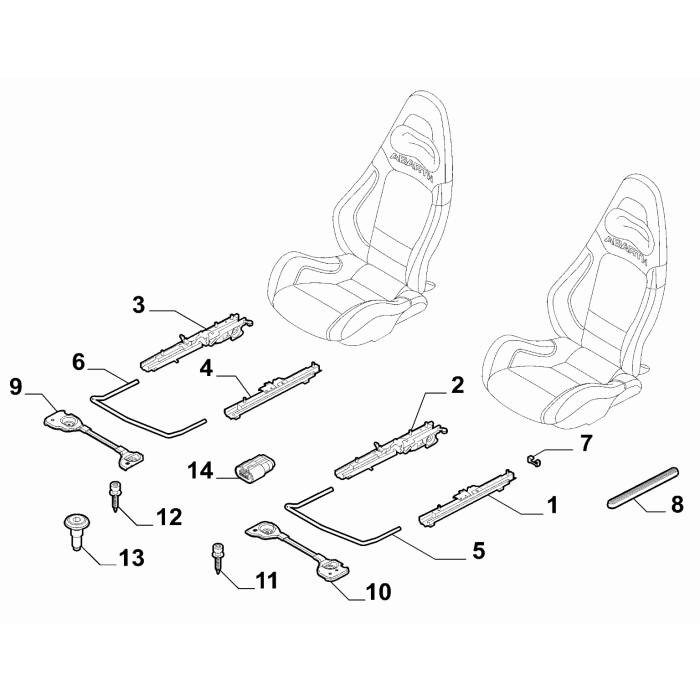 ABARTH
ABARTH
3
6
4
9
2
7
14
1
8
12
13
5
11
10